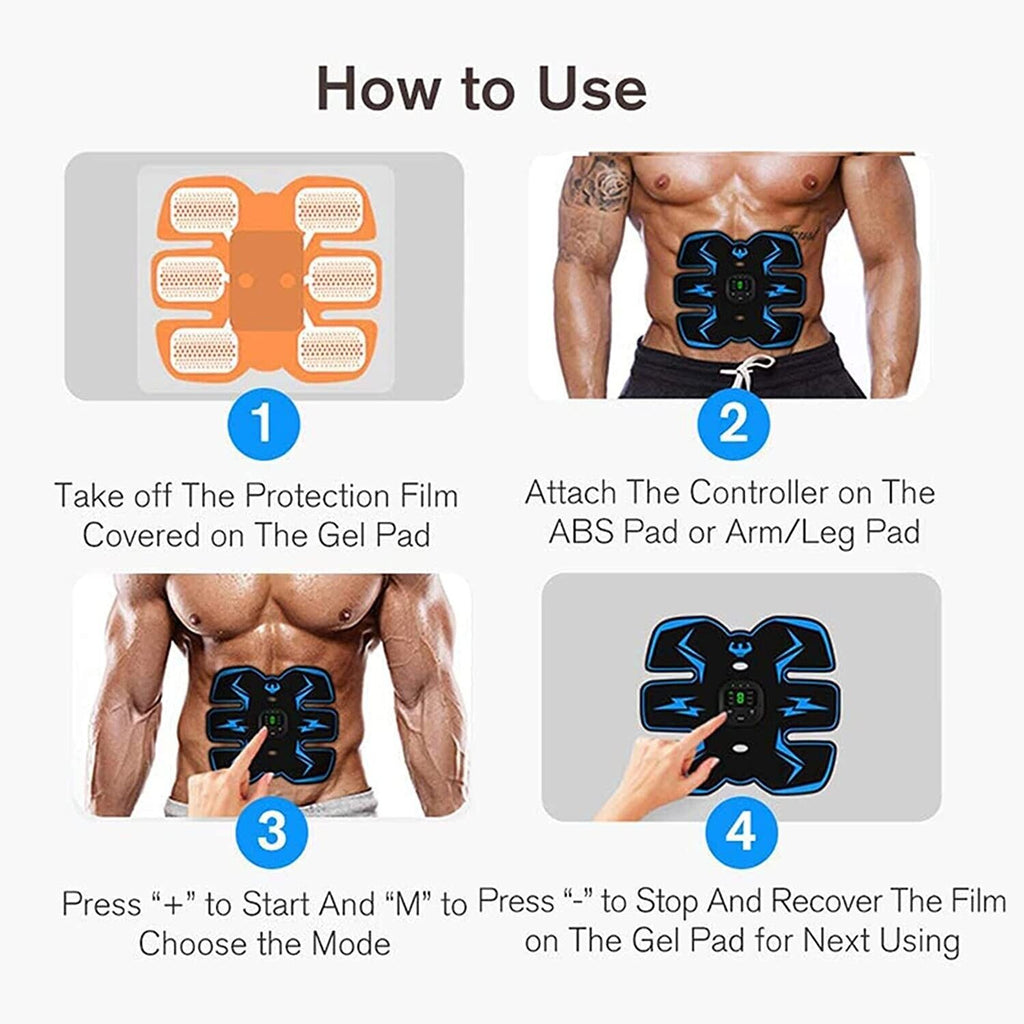 How to Use

1

Take off The Protection Film Covered on The Gel Pad

2

Attach The Controller on The ABS Pad or Arm/Leg Pad

3

Press “+” to Start And “M” to Choose the Mode

4

Press “-” to Stop And Recover The Film on The Gel Pad for Next Using